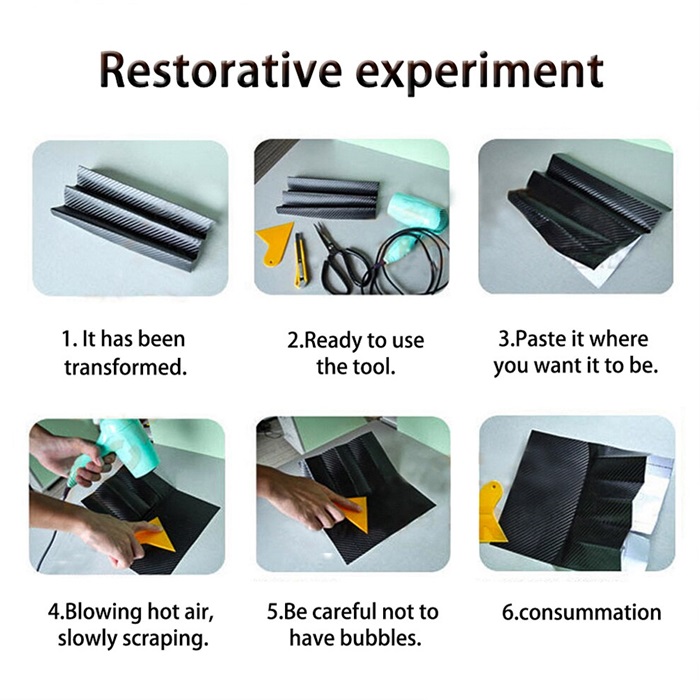 Restorative experiment

1. It has been transformed.

2.Ready to use the tool.

3.Paste it where you want it to be.

4.Blowing hot air, slowly scraping.

5.Be careful not to have bubbles.

6.consummation